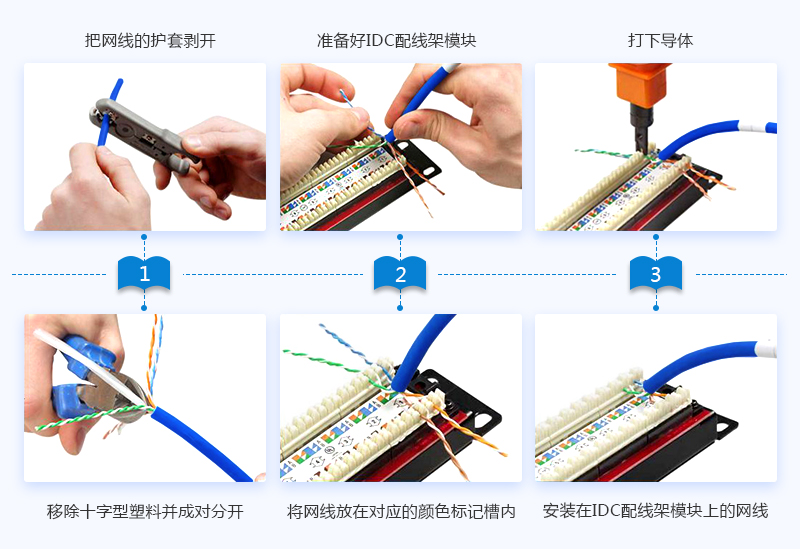 把网线的护套剥开

准备好IDC配线架模块

打下导体

1

2

3

移除十字型塑料并成对分开

将网线放在对应的颜色标记槽内

安装在IDC配线架模块上的网线